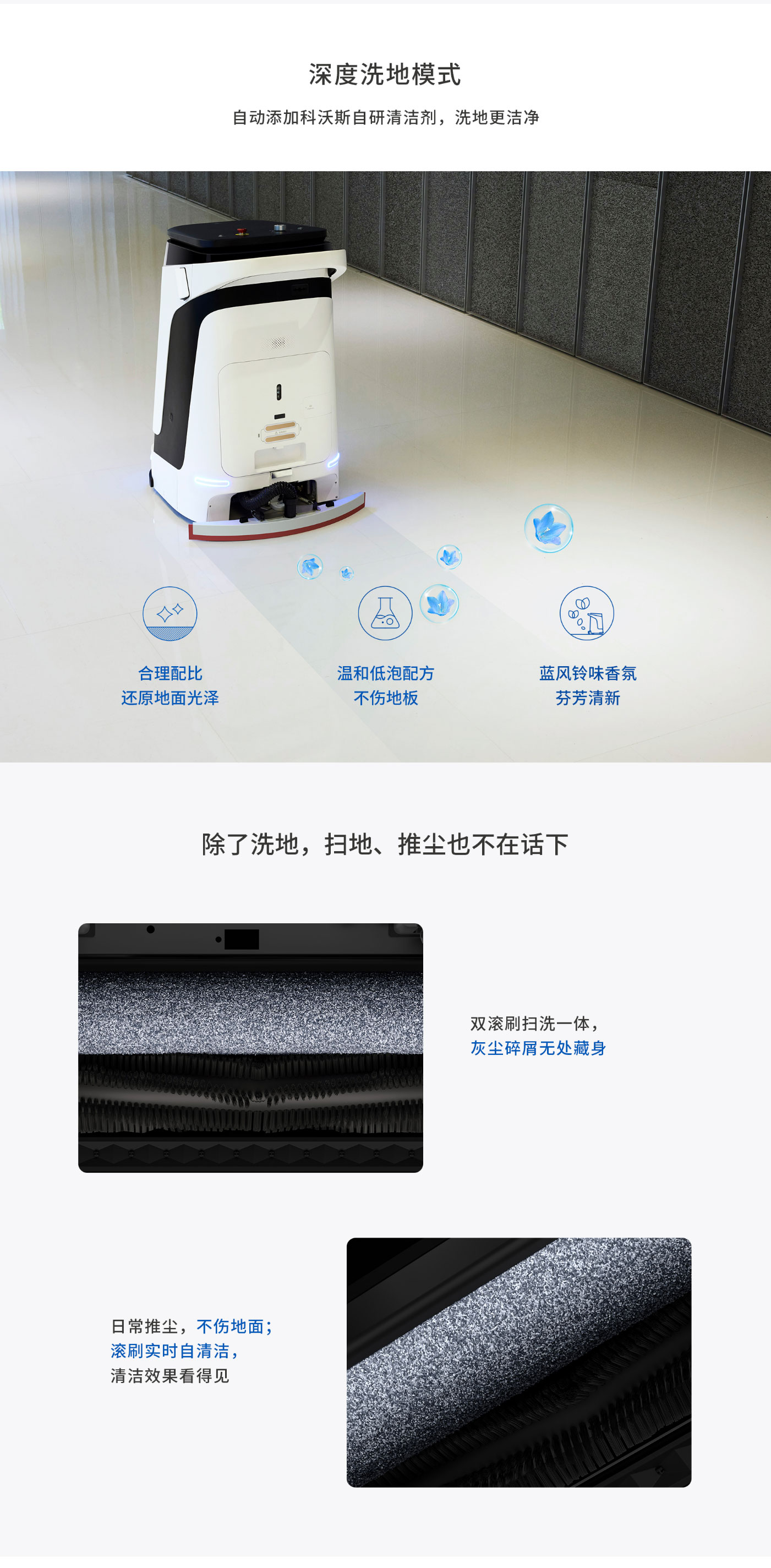 深度洗地模式

自动添加科沃斯自研清洁剂，洗地更洁净

合理配比
还原地面光泽

温和低泡配方
不伤地板

蓝风铃味香氛
芬芳清新

除了洗地，扫地、推尘也不在话下

双滚刷扫洗一体，
灰尘碎屑无处藏身

日常推尘，不伤地面；
滚刷实时自清洁，
清洁效果看得见